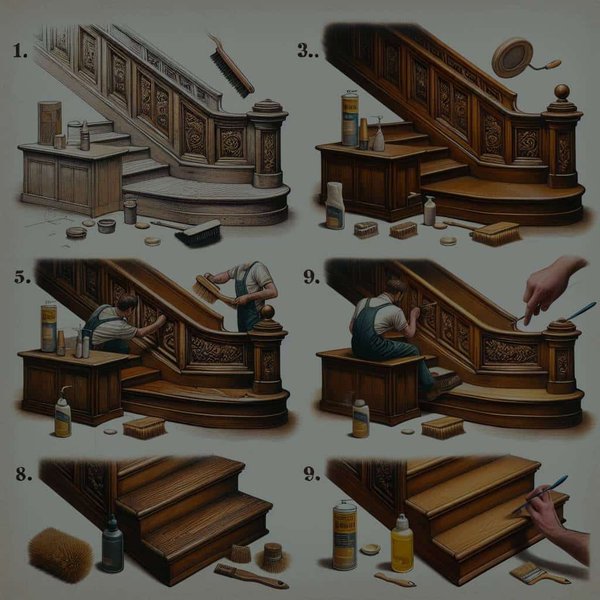 1.

3..

5.

9.

8.

9.